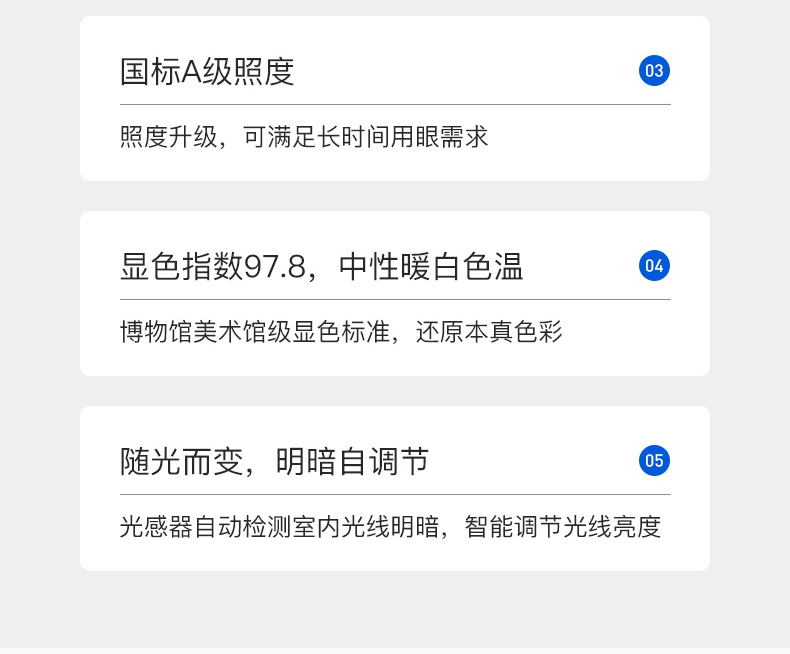 国标A级照度

03

照度升级，可满足长时间用眼需求

显色指数97.8，中性暖白色温

04

博物馆美术馆级显色标准，还原本真色彩

随光而变，明暗自调节

05

光感器自动检测室内光线明暗，智能调节光线亮度